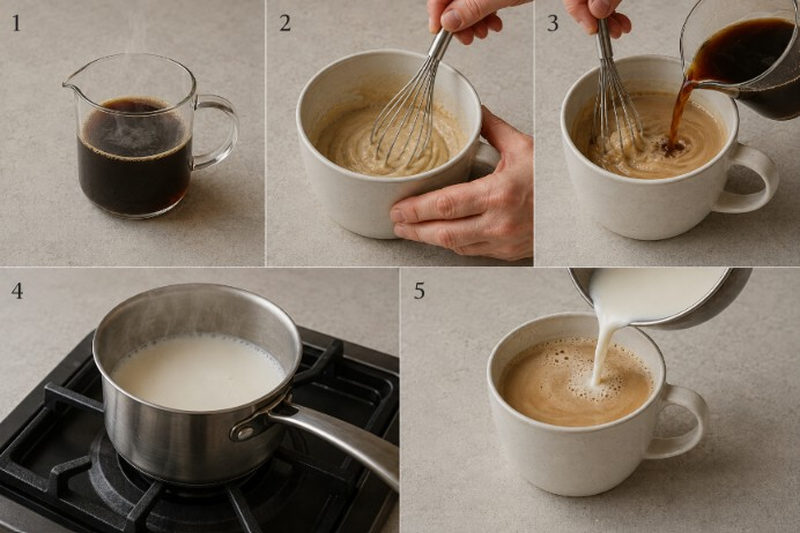 1

2

3

4

5