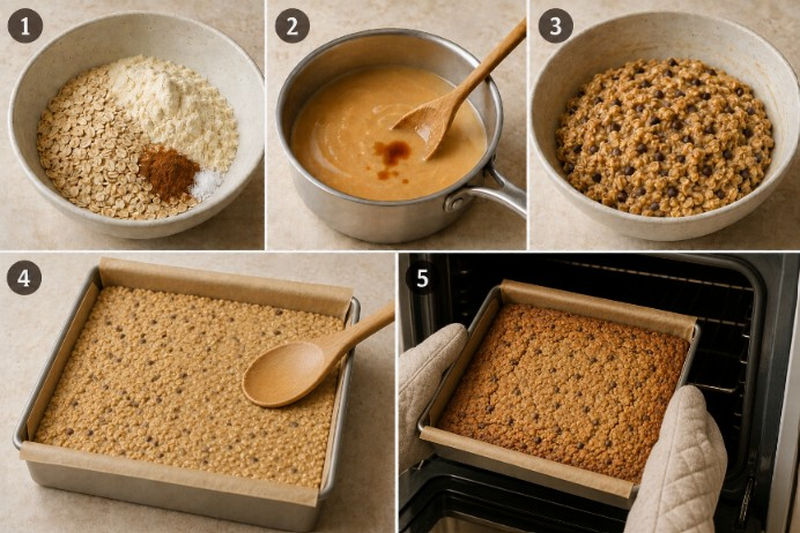 1
2
3
4
5